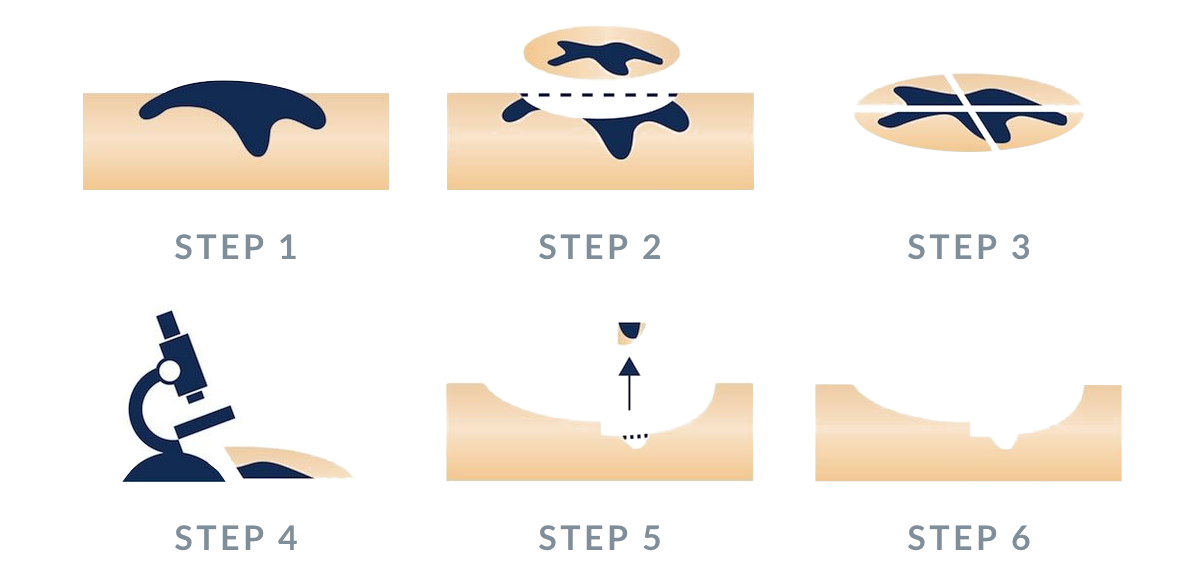 STEP 1

STEP 2

STEP 3

STEP 4

STEP 5

STEP 6